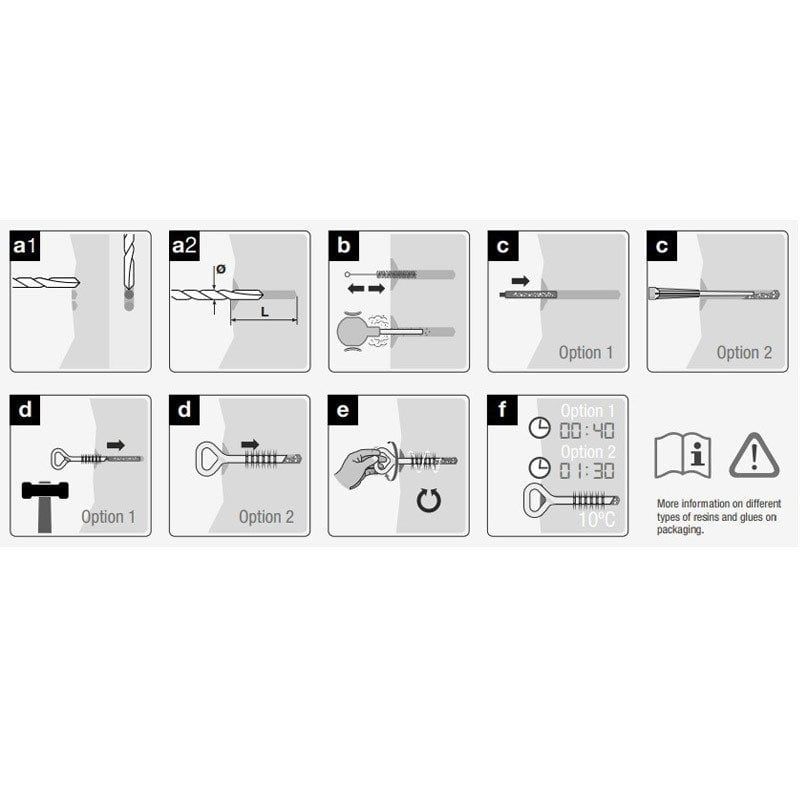 a1

a2
ø
L

b

c
Option 1

c
Option 2

d
Option 1

d
Option 2

e

f
Option 1
00:40
Option 2
01:30
10°C

More information on different types of resins and glues on packaging.